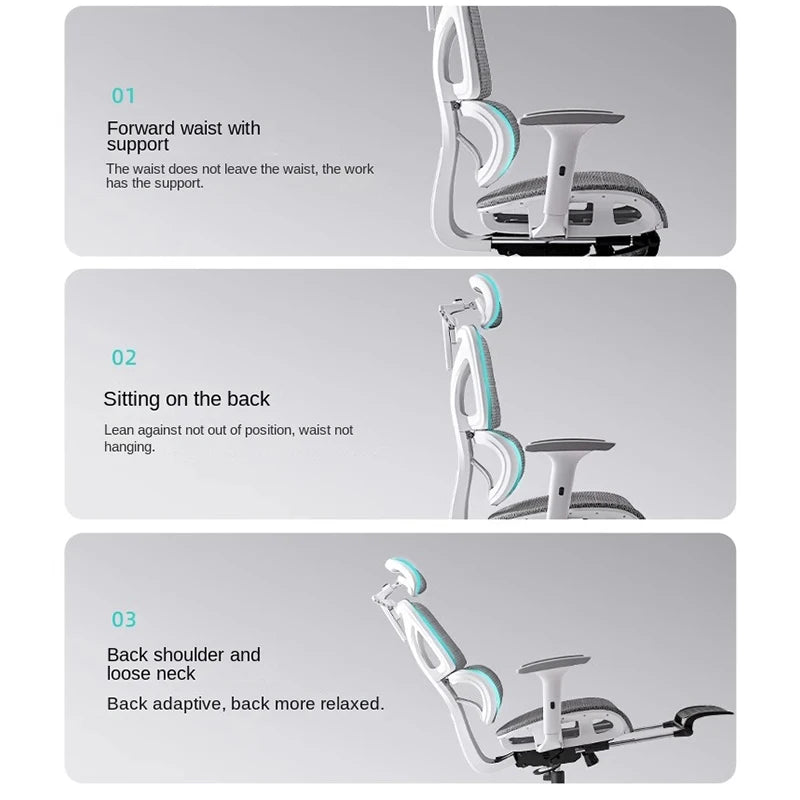 01

Forward waist with support

The waist does not leave the waist, the work has the support.

02

Sitting on the back

Lean against not out of position, waist not hanging.

03

Back shoulder and loose neck

Back adaptive, back more relaxed.