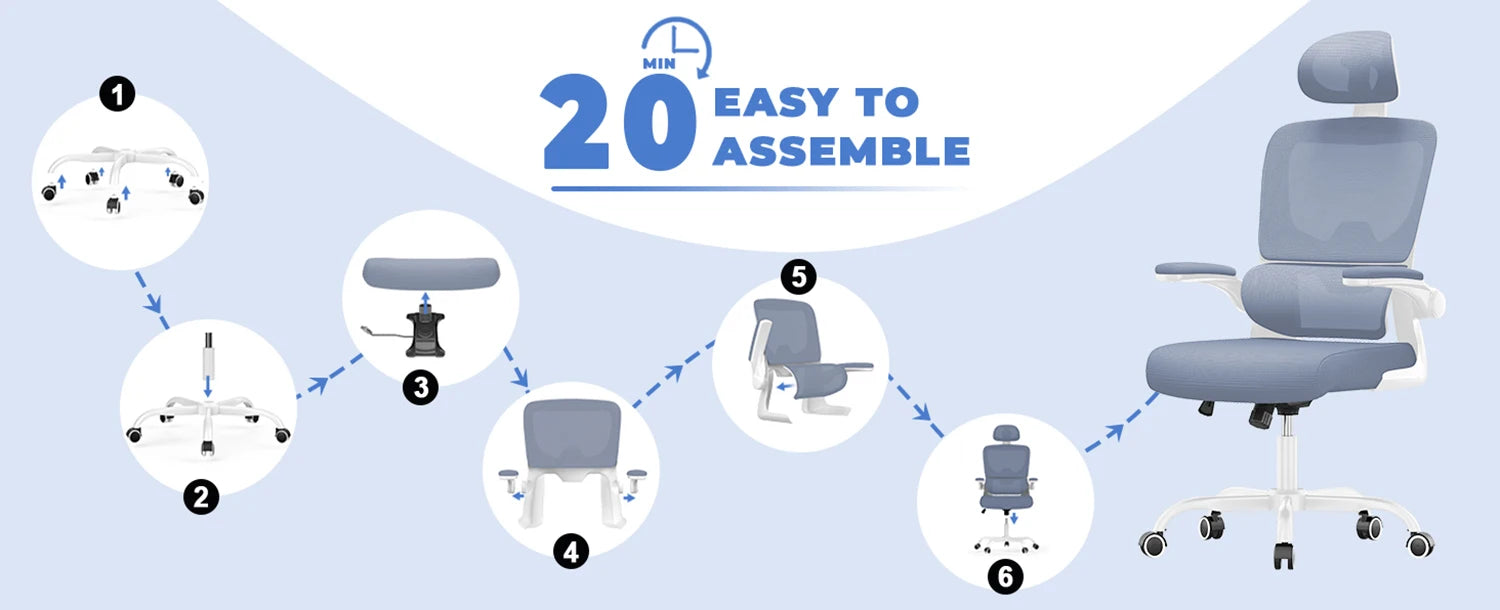 MIN
20 EASY TO ASSEMBLE

1

2

3

4

5

6